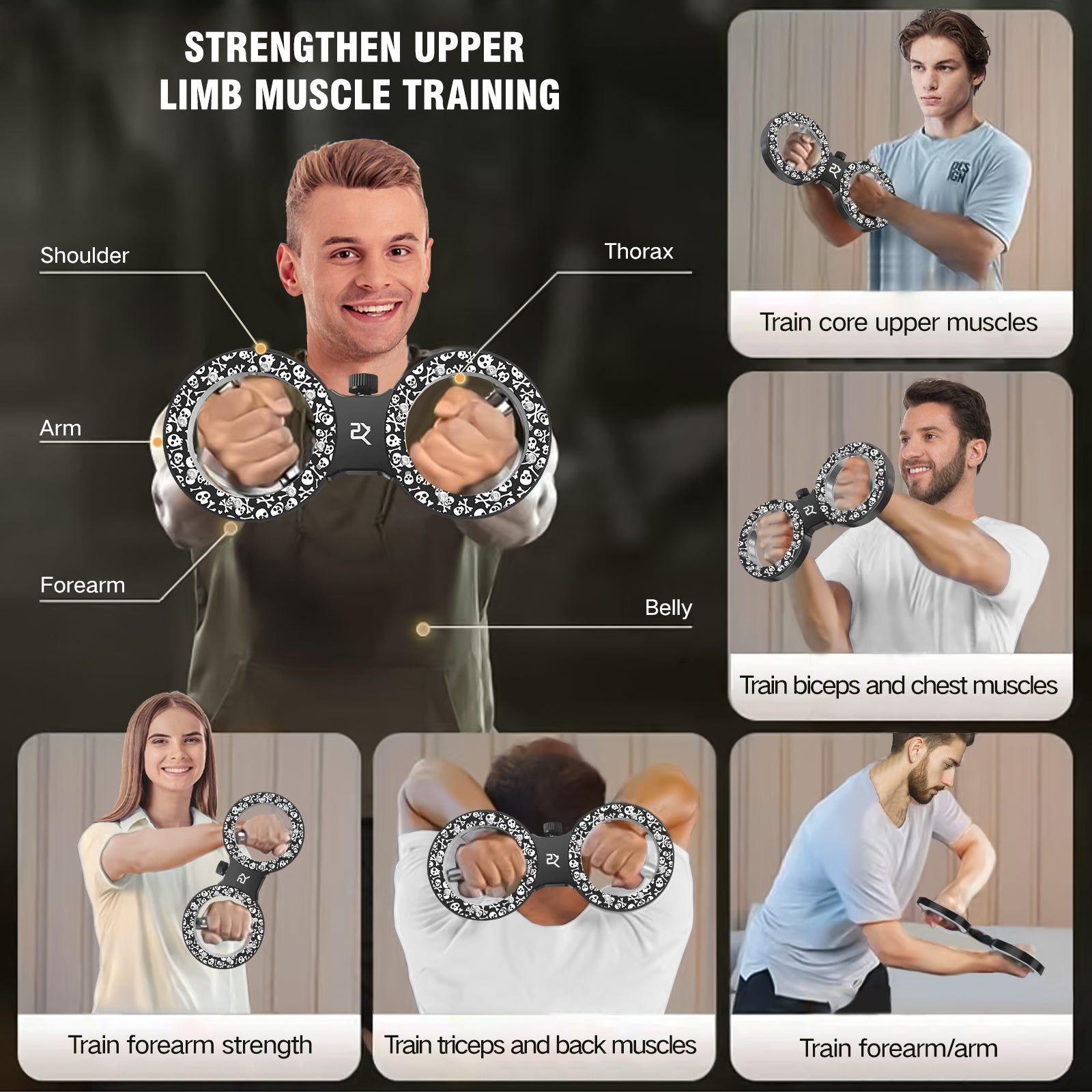 STRENGTHEN UPPER LIMB MUSCLE TRAINING

Shoulder

Thorax

Arm

Forearm

Belly

Train core upper muscles

Train biceps and chest muscles

Train forearm strength

Train triceps and back muscles

Train forearm/arm