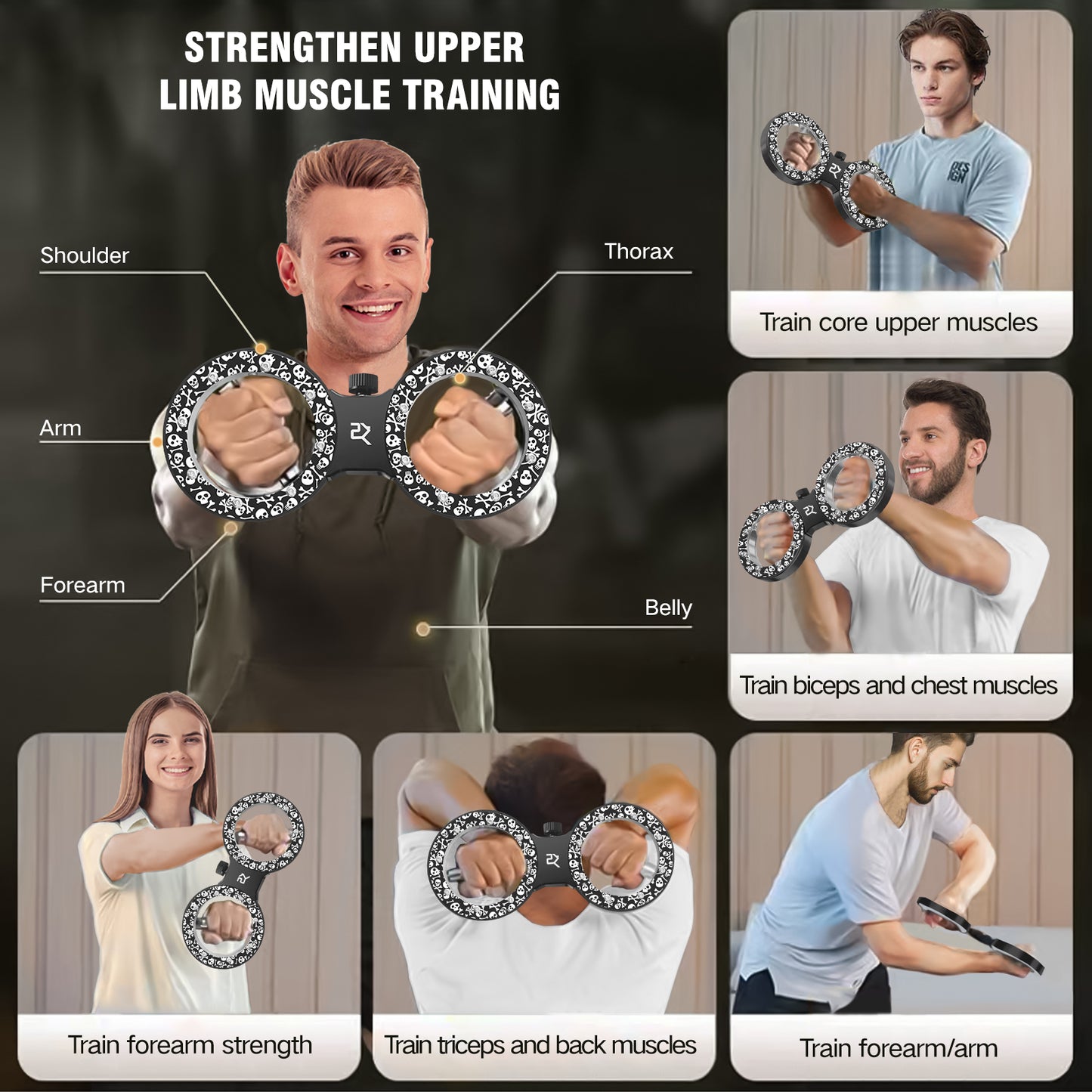 STRENGTHEN UPPER LIMB MUSCLE TRAINING

Shoulder

Thorax

Arm

Forearm

Belly

DES IGN

Train core upper muscles

Train biceps and chest muscles

Train forearm strength

Train triceps and back muscles

Train forearm/arm