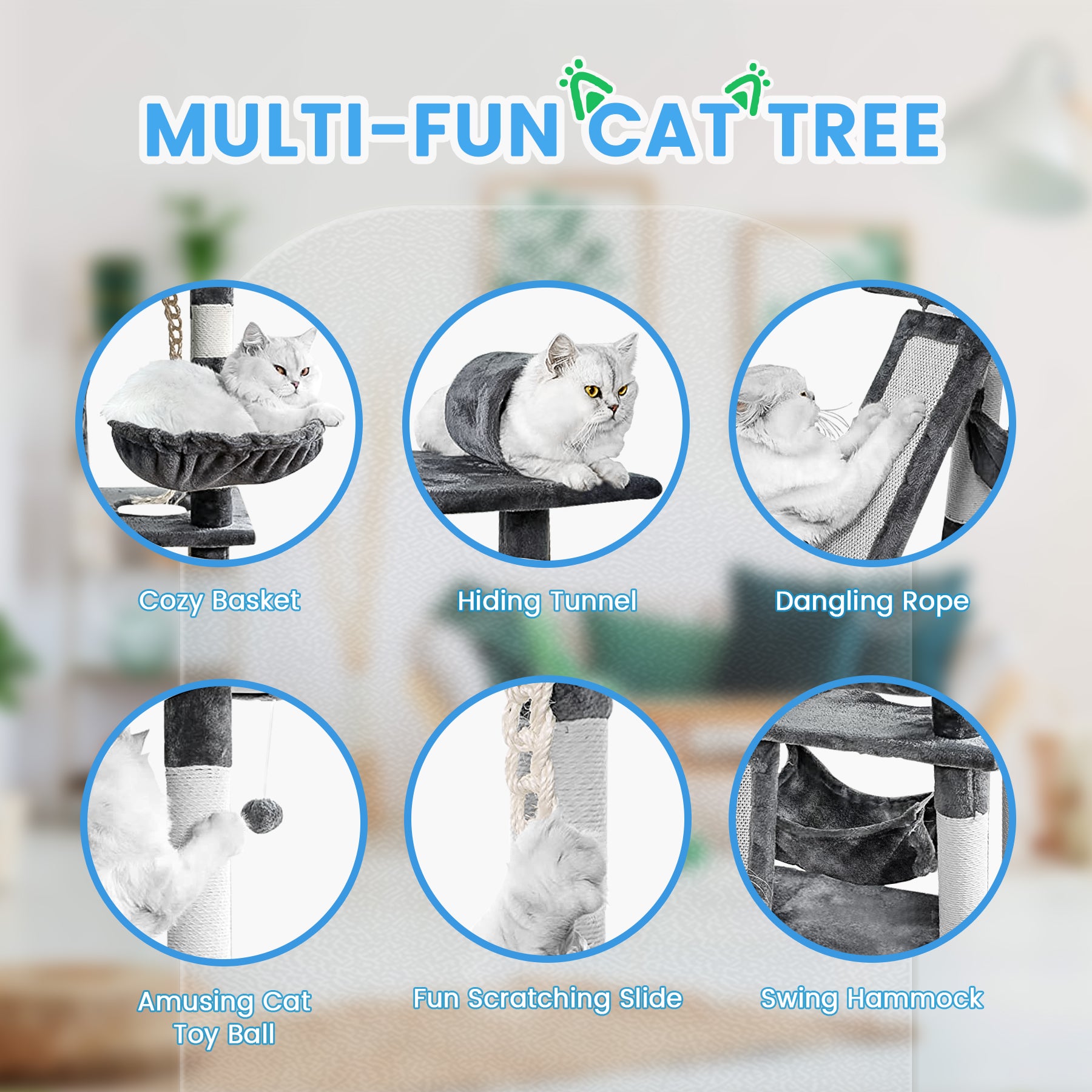 MULTI-FUN CAT TREE

Cozy Basket

Hiding Tunnel

Dangling Rope

Amusing Cat Toy Ball

Fun Scratching Slide

Swing Hammock