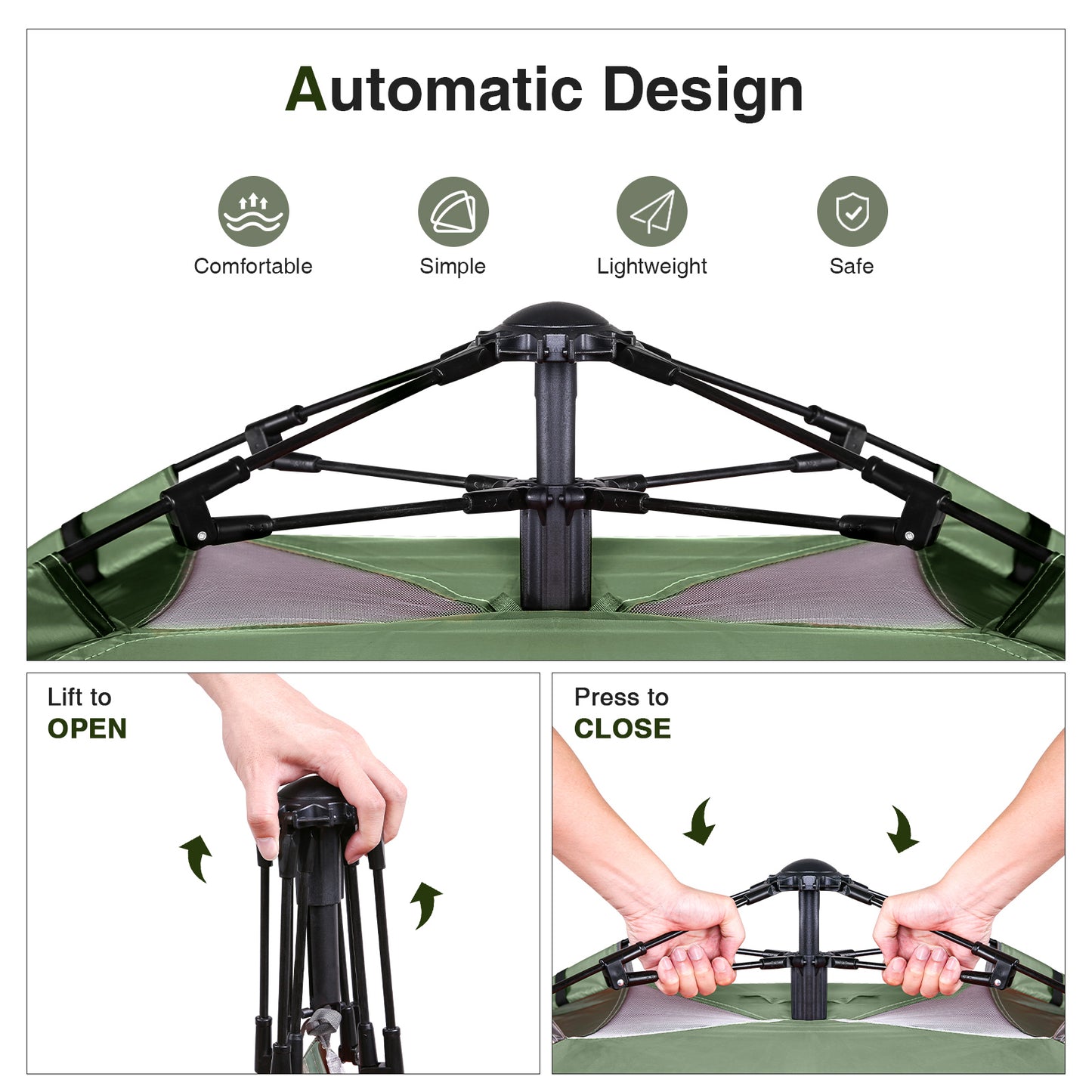 Automatic Design

Comfortable

Simple

Lightweight

Safe

Lift to
OPEN

Press to
CLOSE