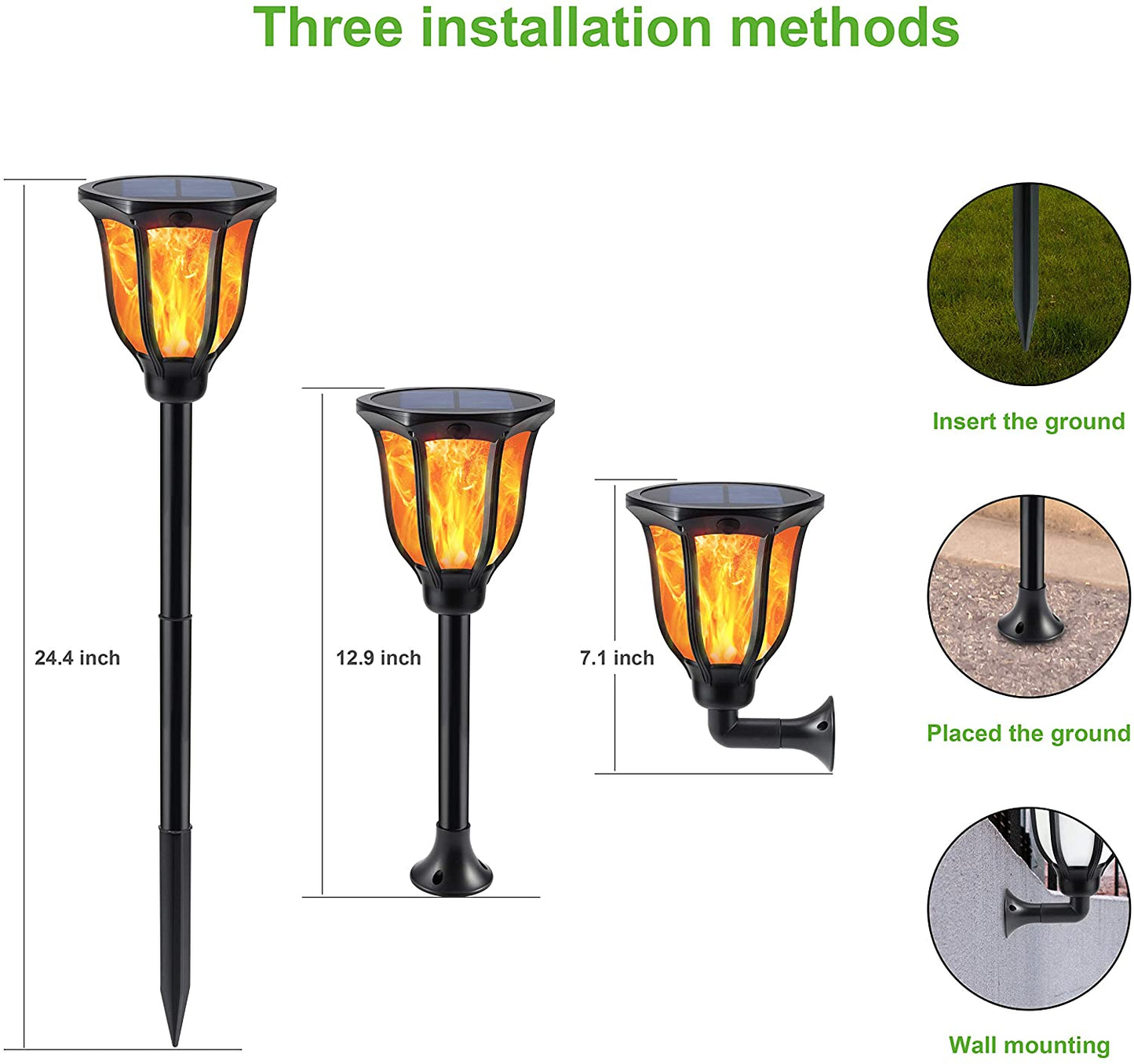 Three installation methods

24.4 inch

12.9 inch

7.1 inch

Insert the ground

Placed the ground

Wall mounting