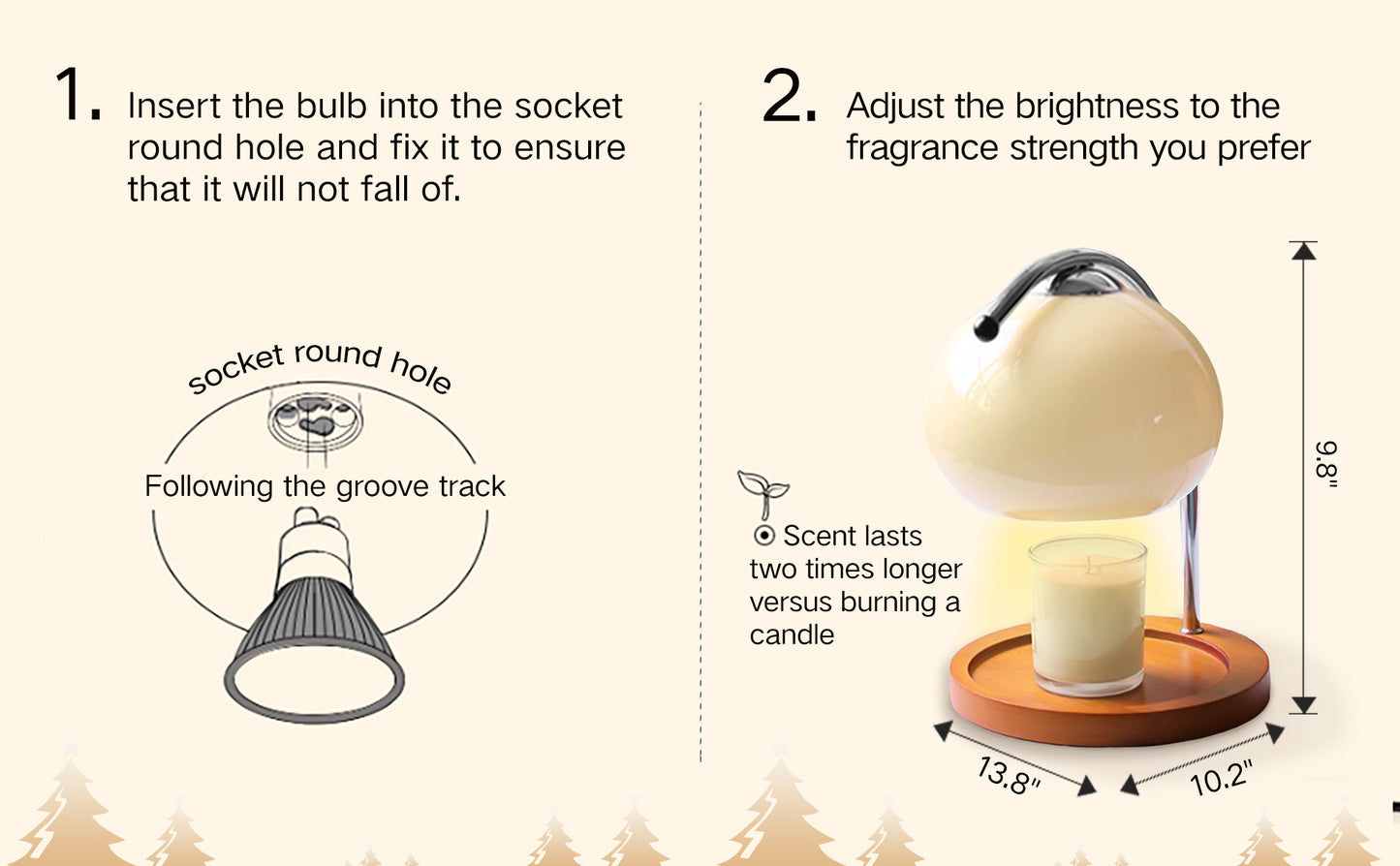 1. Insert the bulb into the socket round hole and fix it to ensure that it will not fall of.

socket round hole

Following the groove track

2. Adjust the brightness to the fragrance strength you prefer

Scent lasts two times longer versus burning a candle

9.8"

13.8"

10.2"